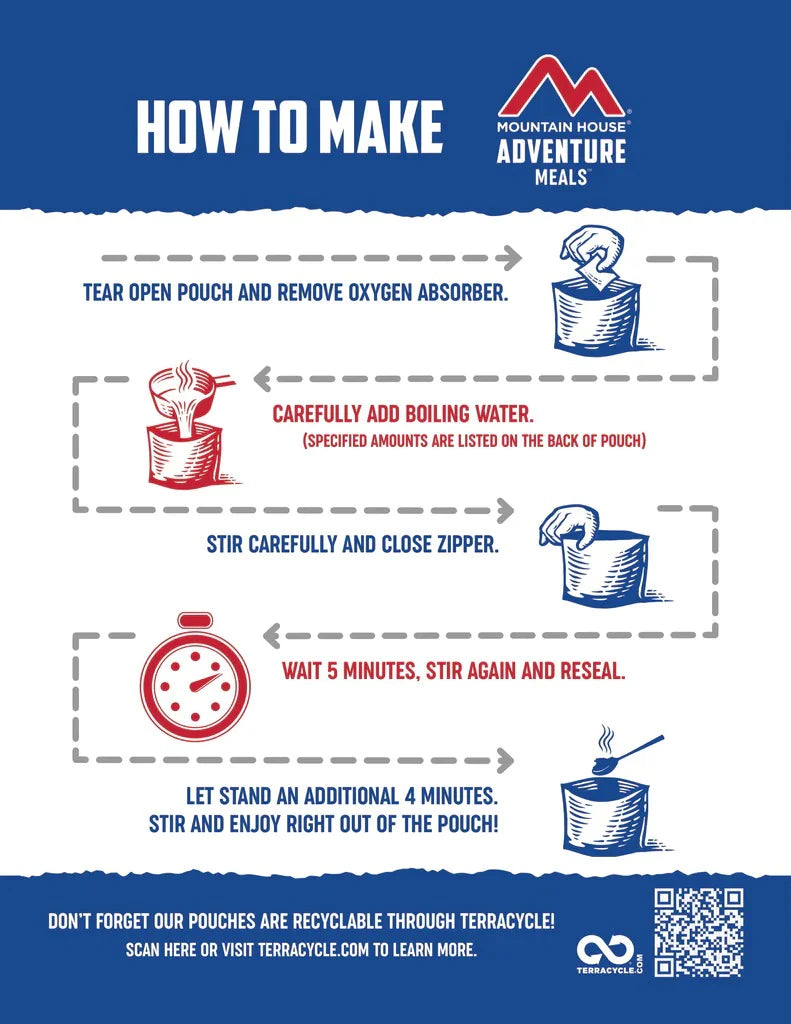 HOW TO MAKE

MOUNTAIN HOUSE®
ADVENTURE
MEALS™

TEAR OPEN POUCH AND REMOVE OXYGEN ABSORBER.

CAREFULLY ADD BOILING WATER.
(SPECIFIED AMOUNTS ARE LISTED ON THE BACK OF POUCH)

STIR CAREFULLY AND CLOSE ZIPPER.

WAIT 5 MINUTES, STIR AGAIN AND RESEAL.

LET STAND AN ADDITIONAL 4 MINUTES.
STIR AND ENJOY RIGHT OUT OF THE POUCH!

DON'T FORGET OUR POUCHES ARE RECYCLABLE THROUGH TERRACYCLE!
SCAN HERE OR VISIT TERRACYCLE.COM TO LEARN MORE.

TERRACYCLE.COM