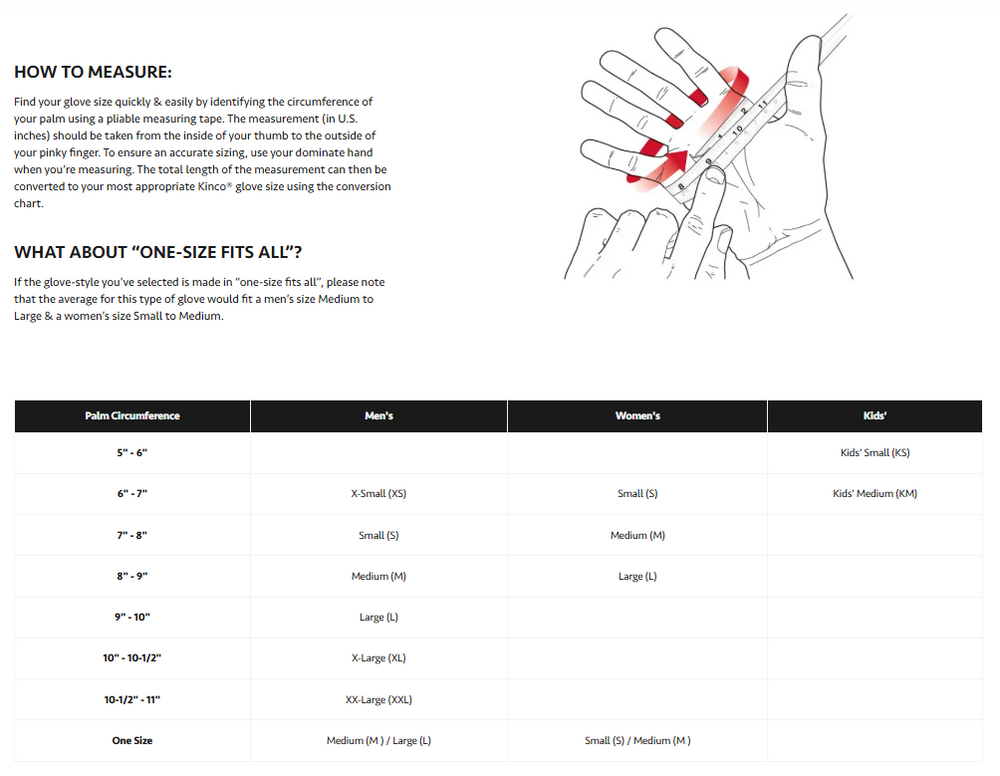 HOW TO MEASURE:

Find your glove size quickly & easily by identifying the circumference of your palm using a pliable measuring tape. The measurement (in U.S. inches) should be taken from the inside of your thumb to the outside of your pinky finger. To ensure an accurate sizing, use your dominate hand when you're measuring. The total length of the measurement can then be converted to your most appropriate Kinco® glove size using the conversion chart.

WHAT ABOUT "ONE-SIZE FITS ALL"?

If the glove-style you've selected is made in "one-size fits all", please note that the average for this type of glove would fit a men's size Medium to Large & a women's size Small to Medium.

8 9 10 11

| Palm Circumference | Men's | Women's | Kids' |
|---|---|---|---|
| 5" - 6" | | | Kids' Small (KS) |
| 6" - 7" | X-Small (XS) | Small (S) | Kids' Medium (KM) |
| 7" - 8" | Small (S) | Medium (M) | |
| 8" - 9" | Medium (M) | Large (L) | |
| 9" - 10" | Large (L) | | |
| 10" - 10-1/2" | X-Large (XL) | | |
| 10-1/2" - 11" | XX-Large (XXL) | | |
| One Size | Medium (M ) / Large (L) | Small (S) / Medium (M ) | |